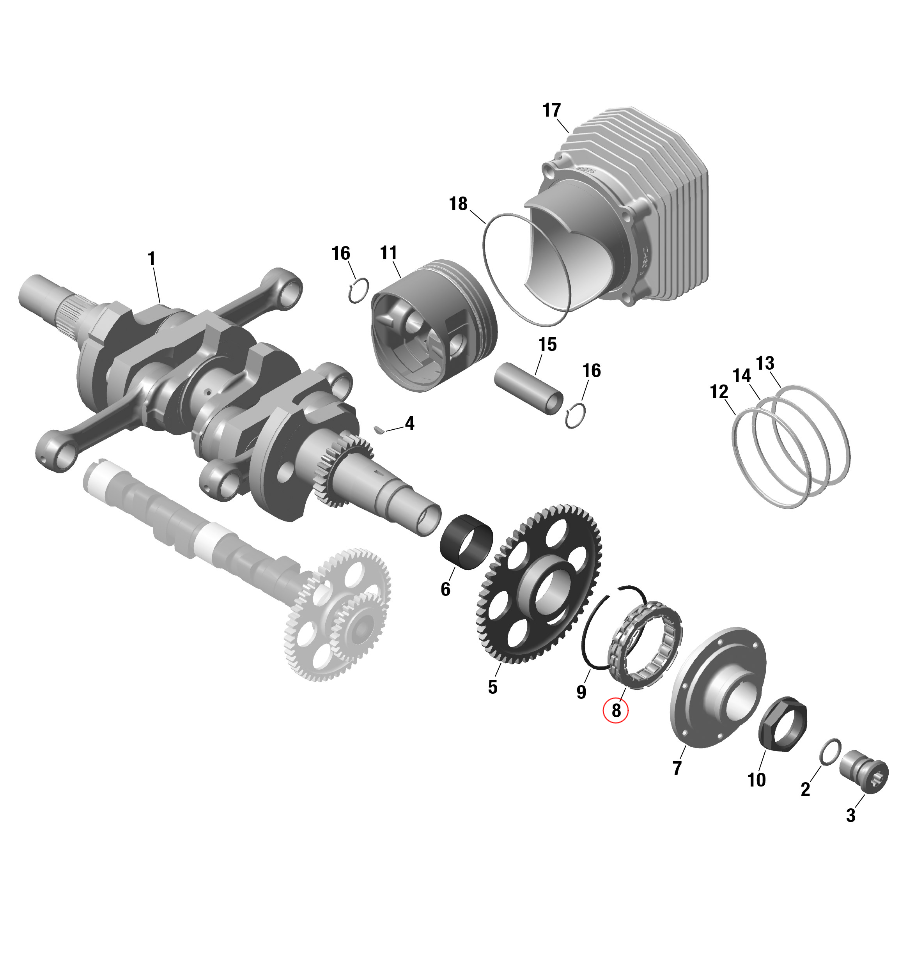 17
18
16
11
1
15
16
13
14
12
4
6
5
9
8
7
10
2
3